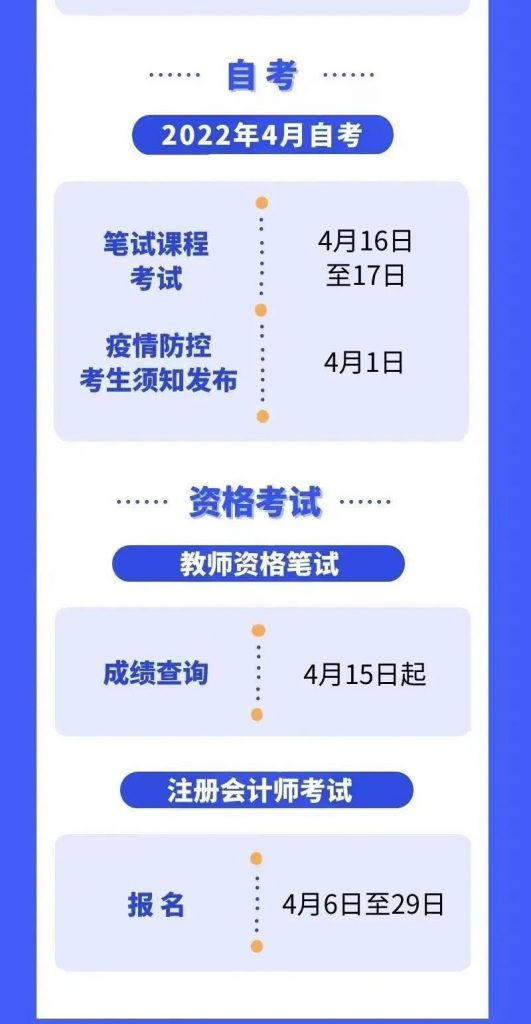 自考

2022年4月自考

笔试课程考试 4月16日至17日

疫情防控考生须知发布 4月1日

资格考试

教师资格笔试

成绩查询 4月15日起

注册会计师考试

报名 4月6日至29日