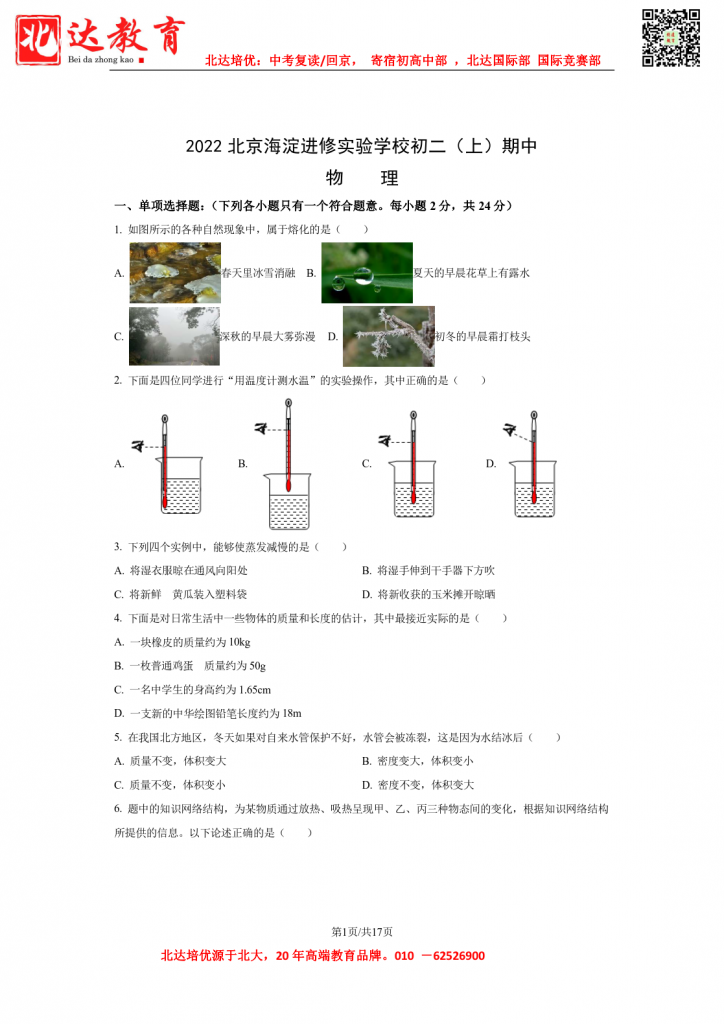 北达教育
Bei da zhong kao

北达培优：中考复读/回京， 寄宿初高中部 ，北达国际部 国际竞赛部

2022 北京海淀进修实验学校初二（上）期中

物 理

一、单项选择题：（下列各小题只有一个符合题意。每小题 2 分，共 24 分）

1. 如图所示的各种自然现象中，属于熔化的是（ ）

A. 春天里冰雪消融 B. 夏天的早晨花草上有露水

C. 深秋的早晨大雾弥漫 D. 初冬的早晨霜打枝头

2. 下面是四位同学进行“用温度计测水温”的实验操作，其中正确的是（ ）

A. B. C. D.

3. 下列四个实例中，能够使蒸发减慢的是（ ）

A. 将湿衣服晾在通风向阳处 B. 将湿手伸到干手器下方吹

C. 将新鲜 黄瓜装入塑料袋 D. 将新收获的玉米摊开晾晒

4. 下面是对日常生活中一些物体的质量和长度的估计，其中最接近实际的是（ ）

A. 一块橡皮的质量约为 10kg

B. 一枚普通鸡蛋 质量约为 50g

C. 一名中学生的身高约为 1.65cm

D. 一支新的中华绘图铅笔长度约为 18m

5. 在我国北方地区，冬天如果对自来水管保护不好，水管会被冻裂，这是因为水结冰后（ ）

A. 质量不变，体积变大 B. 密度变大，体积变小

C. 质量不变，体积变小 D. 密度不变，体积变大

6. 题中的知识网络结构，为某物质通过放热、吸热呈现甲、乙、丙三种物态间的变化，根据知识网络结构所提供的信息。以下论述正确的是（ ）

第1页/共17页

北达培优源于北大，20 年高端教育品牌。010 －62526900