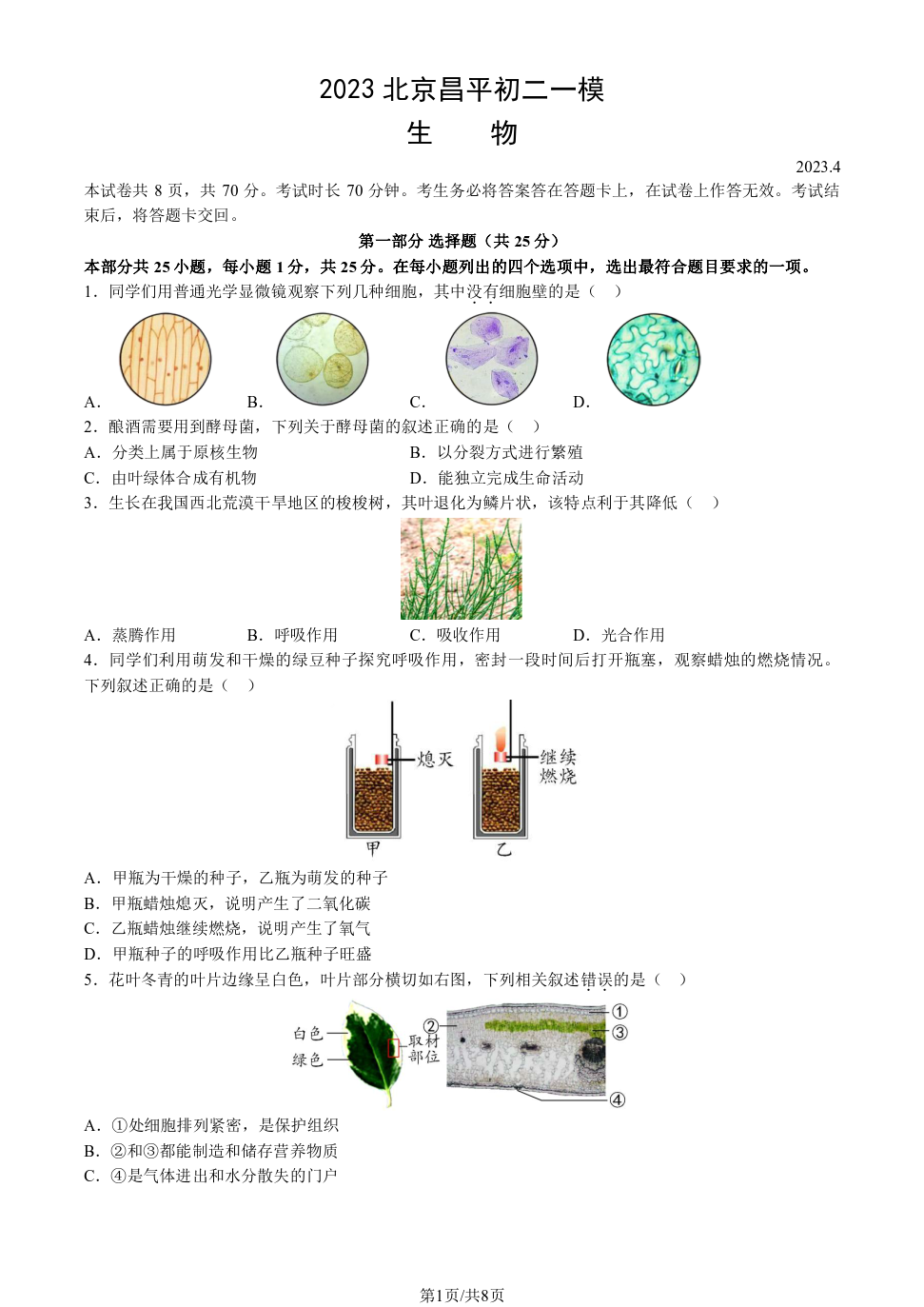 2023 北京昌平初二一模

生　物

2023.4

本试卷共 8 页，共 70 分。考试时长 70 分钟。考生务必将答案答在答题卡上，在试卷上作答无效。考试结束后，将答题卡交回。

第一部分 选择题（共 25 分）

本部分共 25 小题，每小题 1 分，共 25 分。在每小题列出的四个选项中，选出最符合题目要求的一项。

1．同学们用普通光学显微镜观察下列几种细胞，其中没有细胞壁的是（　）

A.　　B.　　C.　　D.

2．酿酒需要用到酵母菌，下列关于酵母菌的叙述正确的是（　）

A．分类上属于原核生物　　B．以分裂方式进行繁殖

C．由叶绿体合成有机物　　D．能独立完成生命活动

3．生长在我国西北荒漠干旱地区的梭梭树，其叶退化为鳞片状，该特点利于其降低（　）

A．蒸腾作用　　B．呼吸作用　　C．吸收作用　　D．光合作用

4．同学们利用萌发和干燥的绿豆种子探究呼吸作用，密封一段时间后打开瓶塞，观察蜡烛的燃烧情况。下列叙述正确的是（　）

熄灭　继续燃烧　甲　乙

A．甲瓶为干燥的种子，乙瓶为萌发的种子

B．甲瓶蜡烛熄灭，说明产生了二氧化碳

C．乙瓶蜡烛继续燃烧，说明产生了氧气

D．甲瓶种子的呼吸作用比乙瓶种子旺盛

5．花叶冬青的叶片边缘呈白色，叶片部分横切如右图，下列相关叙述错误的是（　）

白色　绿色　取材部位　①　②　③　④

A．①处细胞排列紧密，是保护组织

B．②和③都能制造和储存营养物质

C．④是气体进出和水分散失的门户

第1页/共8页